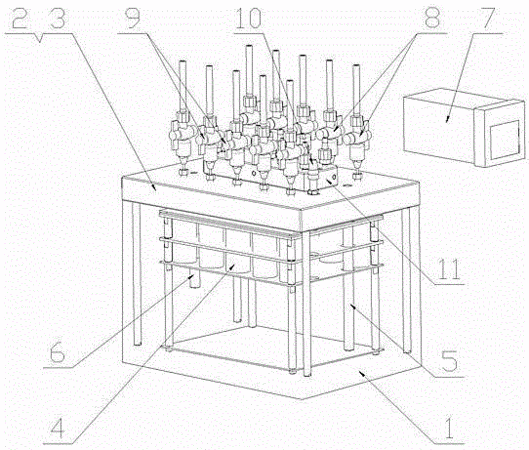 2 3 9 10 8 7 11 6 5 4 1