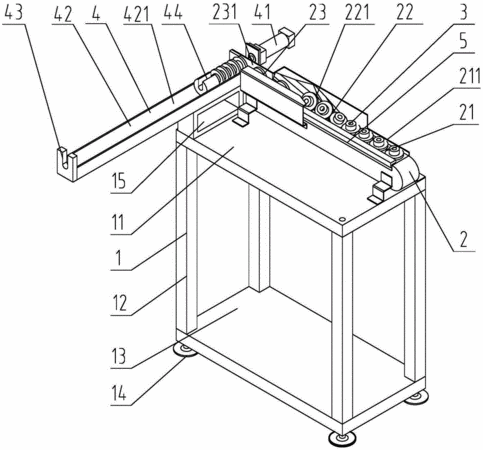 43
42
4
421
44
231
41
23
221
22
3
5
211
21
15
11
1
12
13
14
2