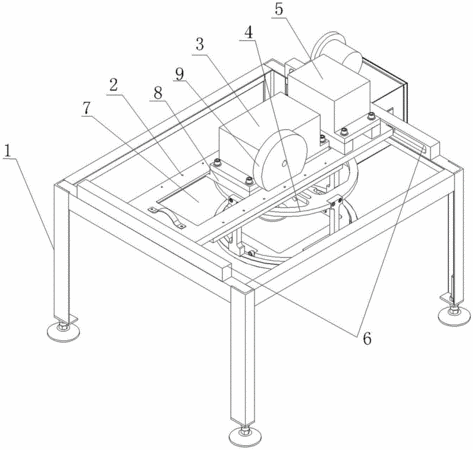 5
4
3
9
2
8
7
1
6