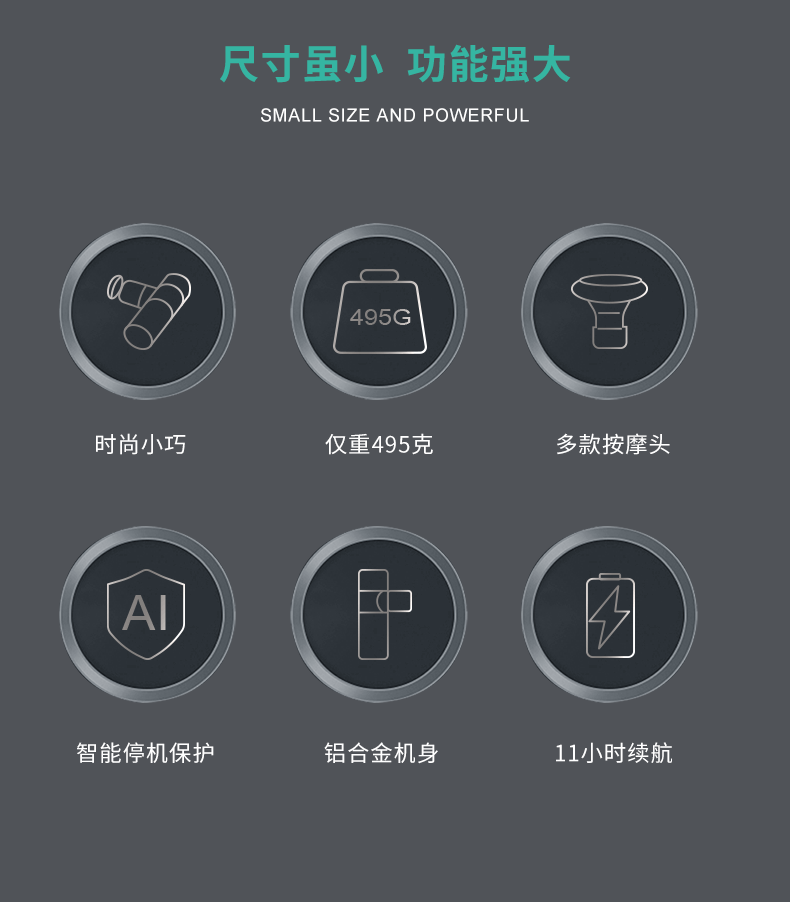 尺寸虽小 功能强大

SMALL SIZE AND POWERFUL

495G

时尚小巧

仅重495克

多款按摩头

AI

智能停机保护

铝合金机身

11小时续航